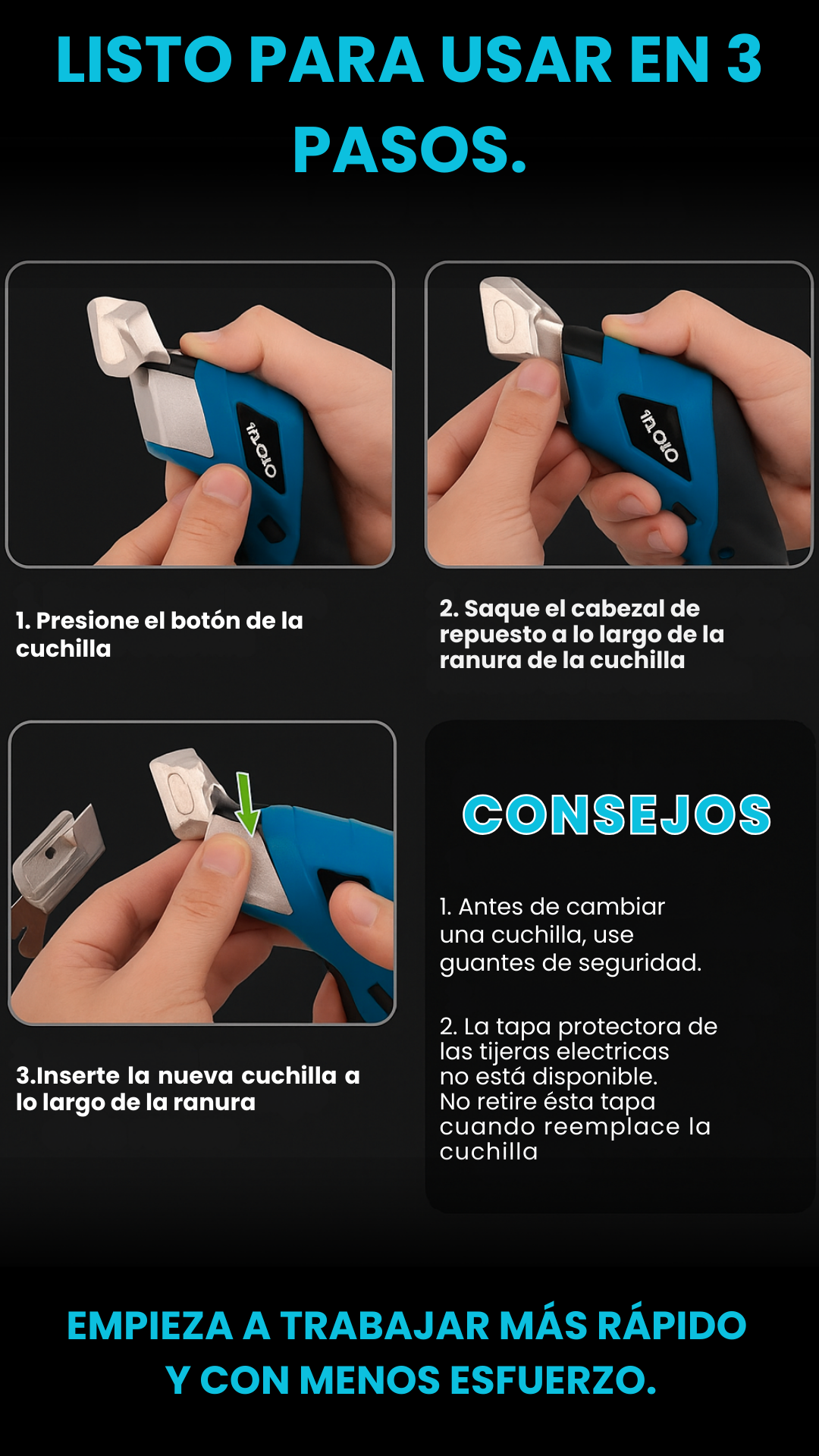 LISTO PARA USAR EN 3 PASOS.

1. Presione el botón de la cuchilla

2. Saque el cabezal de repuesto a lo largo de la ranura de la cuchilla

3.Inserte la nueva cuchilla a lo largo de la ranura

CONSEJOS

1. Antes de cambiar una cuchilla, use guantes de seguridad.

2. La tapa protectora de las tijeras electricas no está disponible.
No retire ésta tapa cuando reemplace la cuchilla

EMPIEZA A TRABAJAR MÁS RÁPIDO Y CON MENOS ESFUERZO.