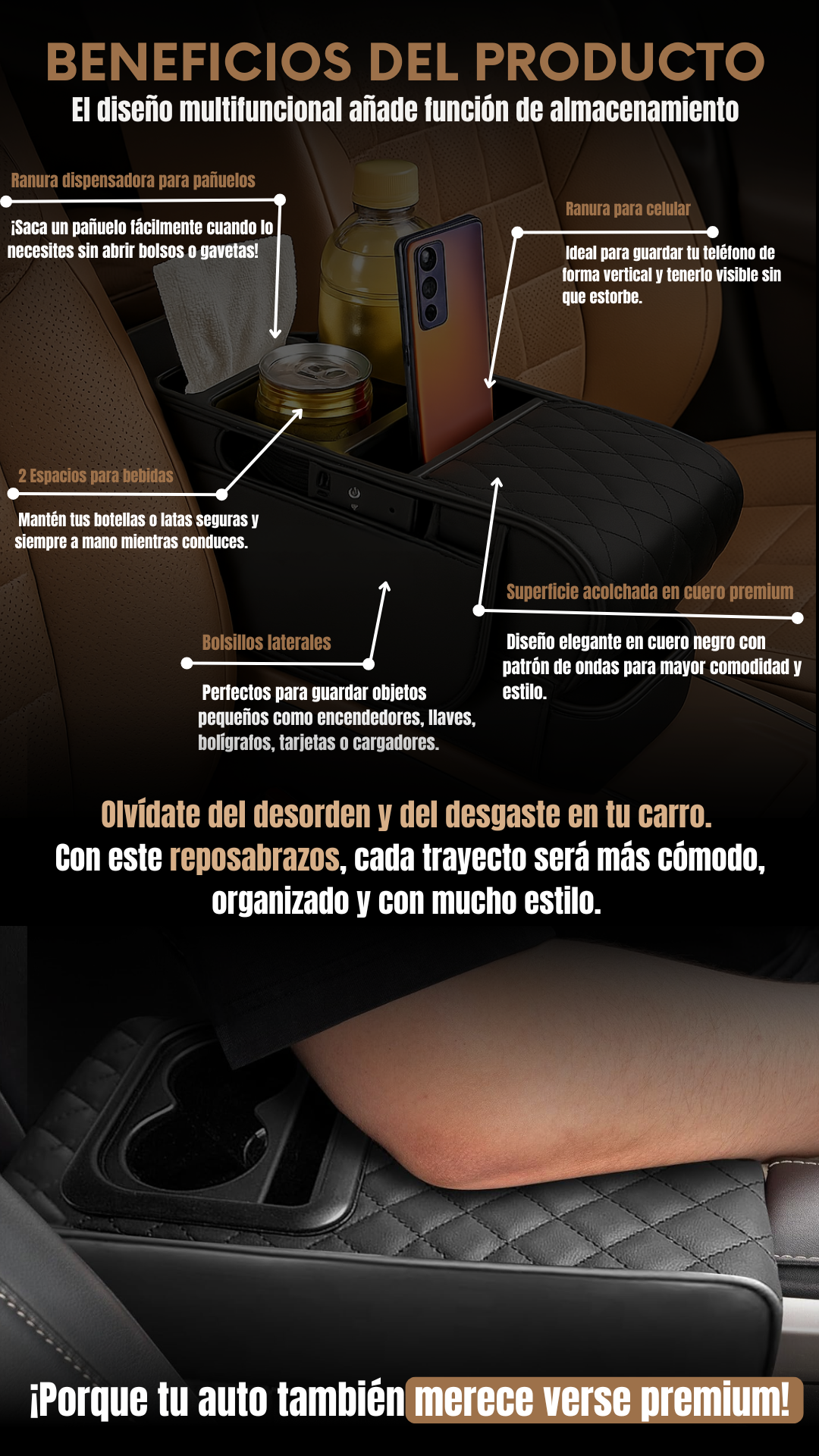 BENEFICIOS DEL PRODUCTO
El diseño multifuncional añade función de almacenamiento

Ranura dispensadora para pañuelos
¡Saca un pañuelo fácilmente cuando lo necesites sin abrir bolsos o gavetas!

Ranura para celular
Ideal para guardar tu teléfono de forma vertical y tenerlo visible sin que estorbe.

2 Espacios para bebidas
Mantén tus botellas o latas seguras y siempre a mano mientras conduces.

Superficie acolchada en cuero premium
Diseño elegante en cuero negro con patrón de ondas para mayor comodidad y estilo.

Bolsillos laterales
Perfectos para guardar objetos pequeños como encendedores, llaves, bolígrafos, tarjetas o cargadores.

Olvídate del desorden y del desgaste en tu carro.
Con este reposabrazos, cada trayecto será más cómodo, organizado y con mucho estilo.

¡Porque tu auto también merece verse premium!