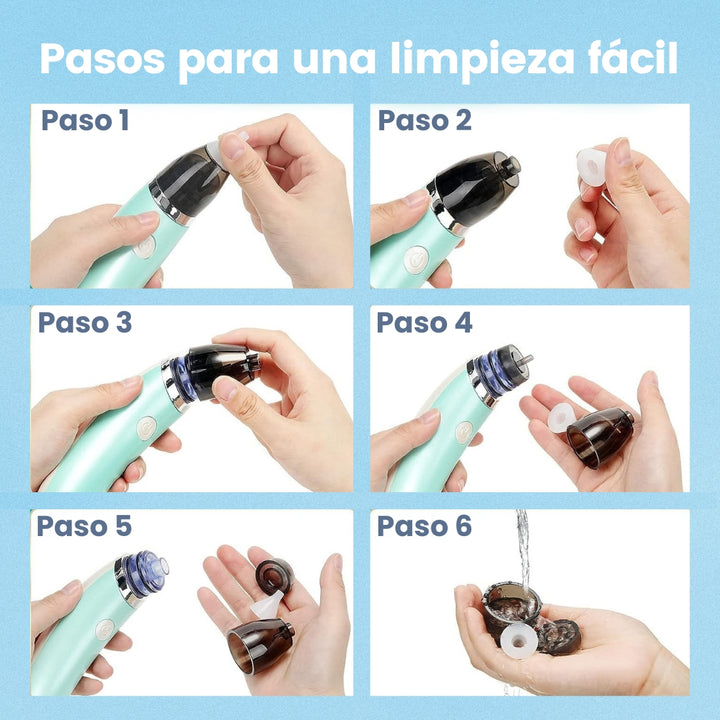 Pasos para una limpieza fácil

Paso 1

Paso 2

Paso 3

Paso 4

Paso 5

Paso 6