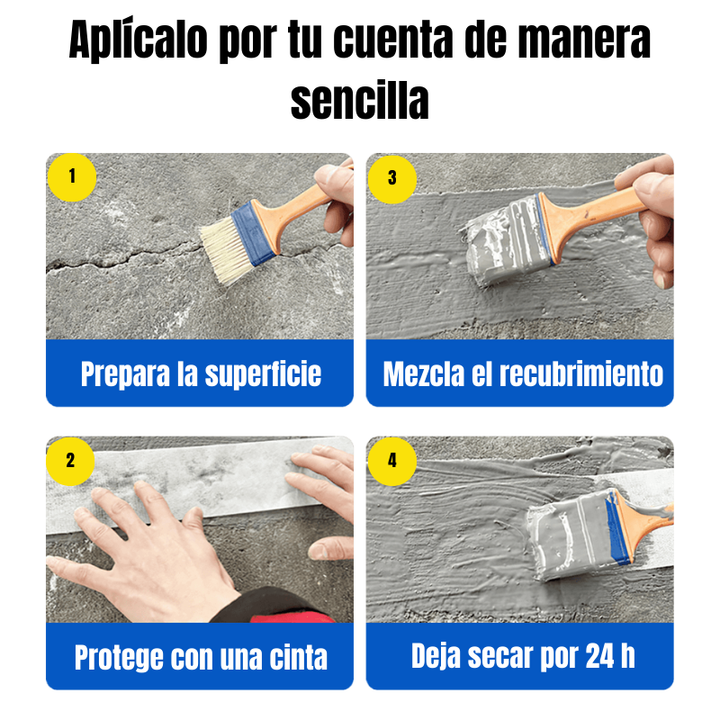 Aplícalo por tu cuenta de manera sencilla

1
Prepara la superficie

3
Mezcla el recubrimiento

2
Protege con una cinta

4
Deja secar por 24 h