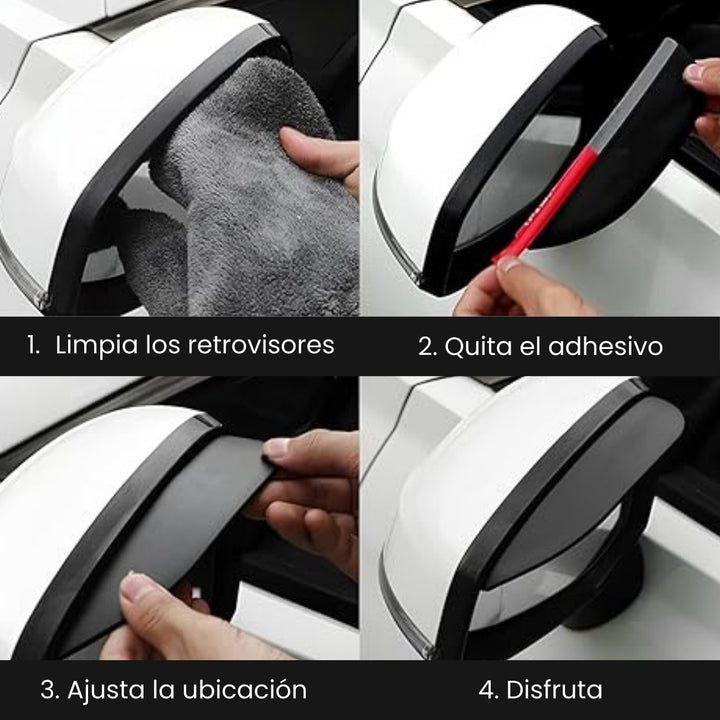 1. Limpia los retrovisores

2. Quita el adhesivo

3. Ajusta la ubicación

4. Disfruta