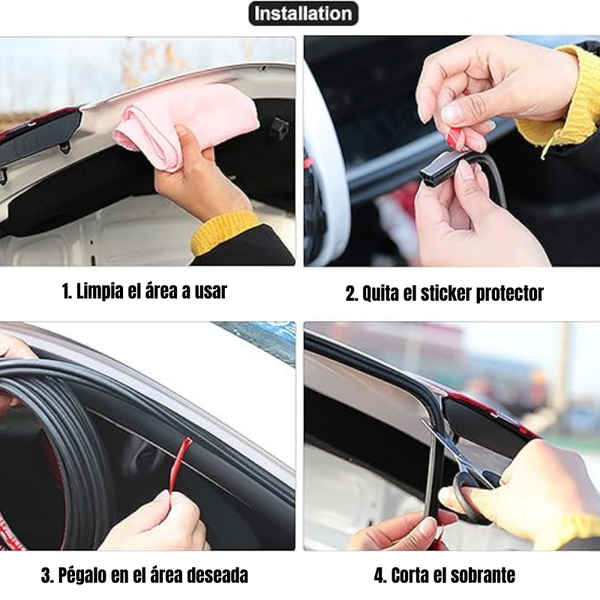 Installation

1. Limpia el área a usar

2. Quita el sticker protector

3. Pégalo en el área deseada

4. Corta el sobrante