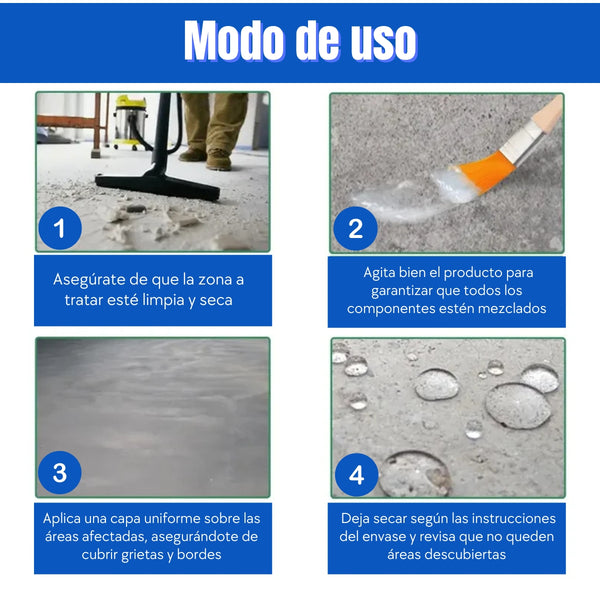 Modo de uso

1

Asegúrate de que la zona a tratar esté limpia y seca

2

Agita bien el producto para garantizar que todos los componentes estén mezclados

3

Aplica una capa uniforme sobre las áreas afectadas, asegurándote de cubrir grietas y bordes

4

Deja secar según las instrucciones del envase y revisa que no queden áreas descubiertas