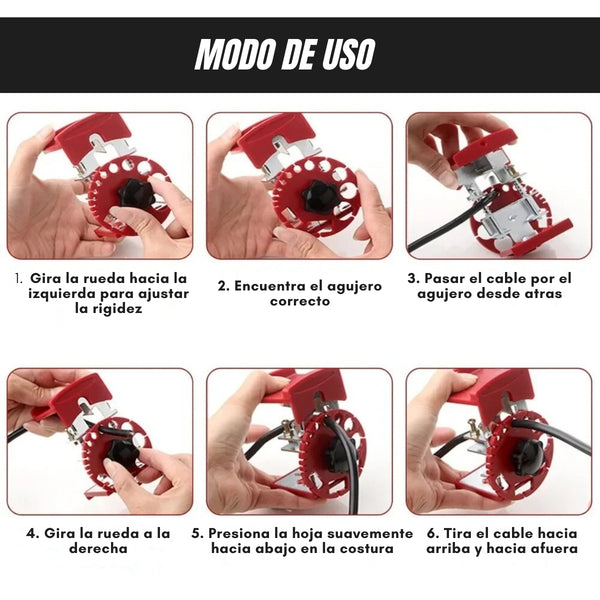 MODO DE USO

1. Gira la rueda hacia la izquierda para ajustar la rigidez

2. Encuentra el agujero correcto

3. Pasar el cable por el agujero desde atras

4. Gira la rueda a la derecha

5. Presiona la hoja suavemente hacia abajo en la costura

6. Tira el cable hacia arriba y hacia afuera