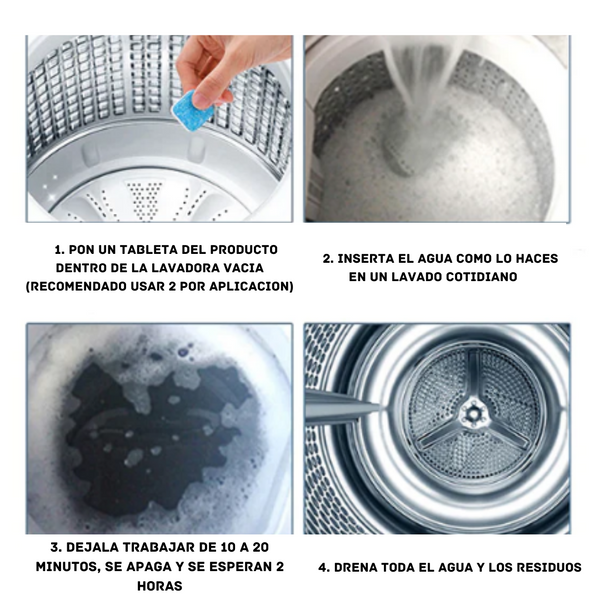 1. PON UN TABLETA DEL PRODUCTO DENTRO DE LA LAVADORA VACIA (RECOMENDADO USAR 2 POR APLICACION)

2. INSERTA EL AGUA COMO LO HACES EN UN LAVADO COTIDIANO

3. DEJALA TRABAJAR DE 10 A 20 MINUTOS, SE APAGA Y SE ESPERAN 2 HORAS

4. DRENA TODA EL AGUA Y LOS RESIDUOS